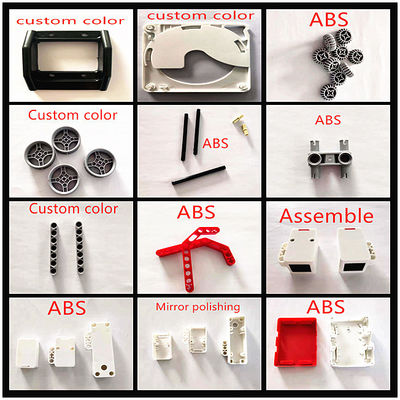 custom color

custom color

ABS

Custom color

ABS

ABS

Custom color

ABS

Assemble

ABS

Mirror polishing

ABS